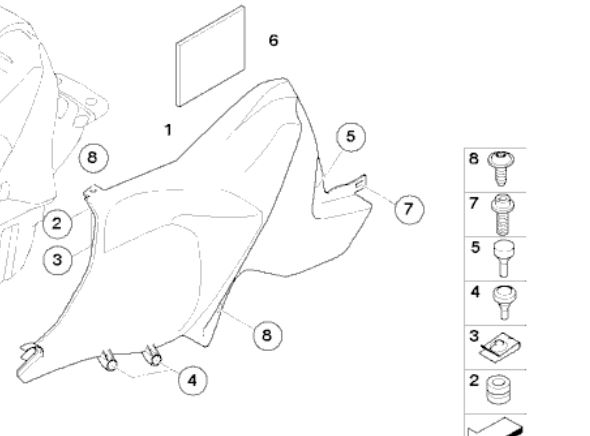 6
1
5
8
7
2
3
8
4
8
7
5
4
3
2